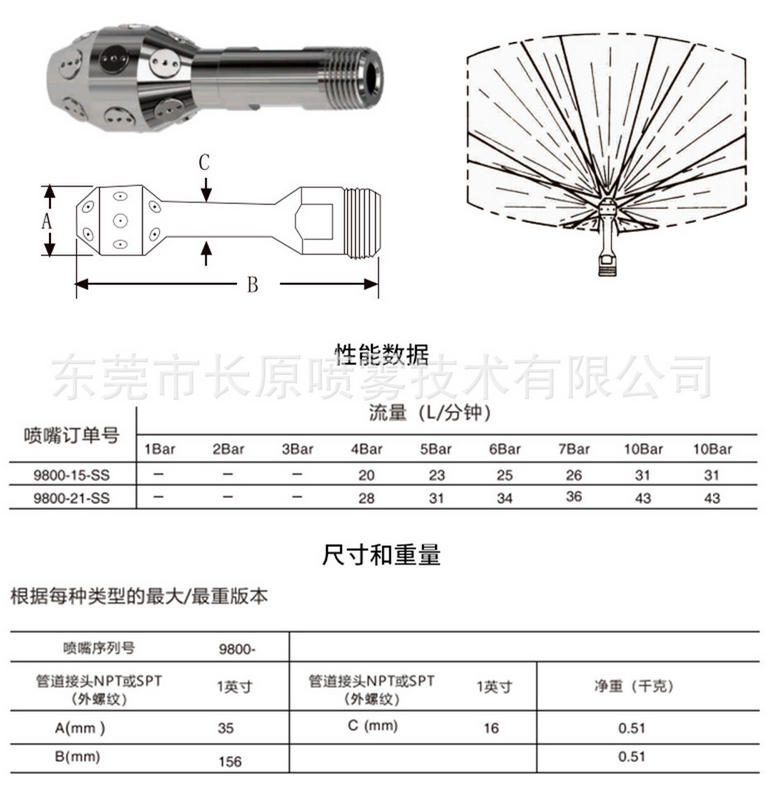 C

A

B

性能数据

东莞市长原喷雾技术有限公司

| 喷嘴订单号 | 流量（L/分钟） | | | | | | | | |
|---|---|---|---|---|---|---|---|---|---|
| | 1Bar | 2Bar | 3Bar | 4Bar | 5Bar | 6Bar | 7Bar | 10Bar | 10Bar |
| 9800-15-SS | – | – | – | 20 | 23 | 25 | 26 | 31 | 31 |
| 9800-21-SS | – | – | – | 28 | 31 | 34 | 36 | 43 | 43 |

尺寸和重量

根据每种类型的最大/最重版本

| 喷嘴序列号 | 9800- | | | |
|---|---|---|---|---|
| 管道接头NPT或SPT（外螺纹） | 1英寸 | 管道接头NPT或SPT（外螺纹） | 1英寸 | 净重（千克） |
| A(mm ) | 35 | C (mm) | 16 | 0.51 |
| B(mm) | 156 | | | 0.51 |